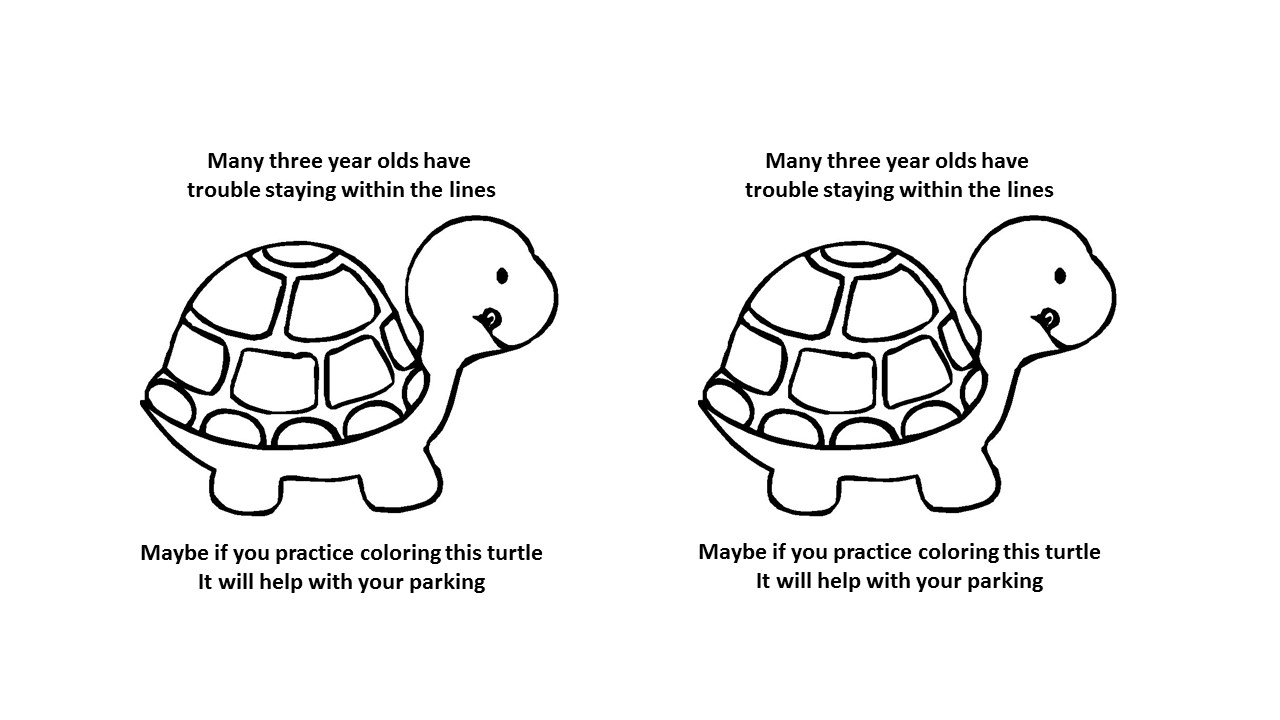 Many three year olds have
trouble staying within the lines

Maybe if you practice coloring this turtle
It will help with your parking

Many three year olds have
trouble staying within the lines

Maybe if you practice coloring this turtle
It will help with your parking