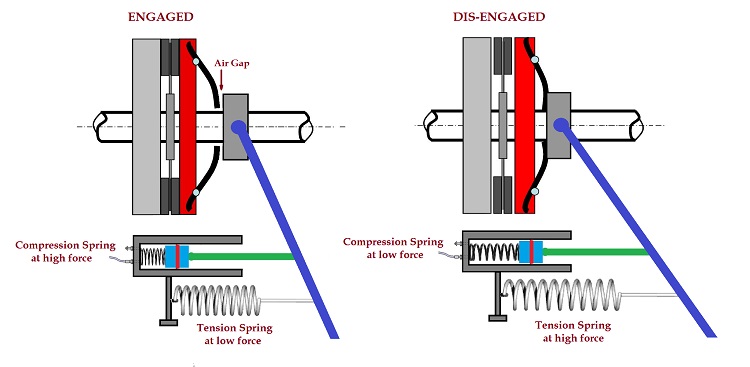 ENGAGED

Air Gap

Compression Spring at high force

Tension Spring at low force

DIS-ENGAGED

Compression Spring at low force

Tension Spring at high force