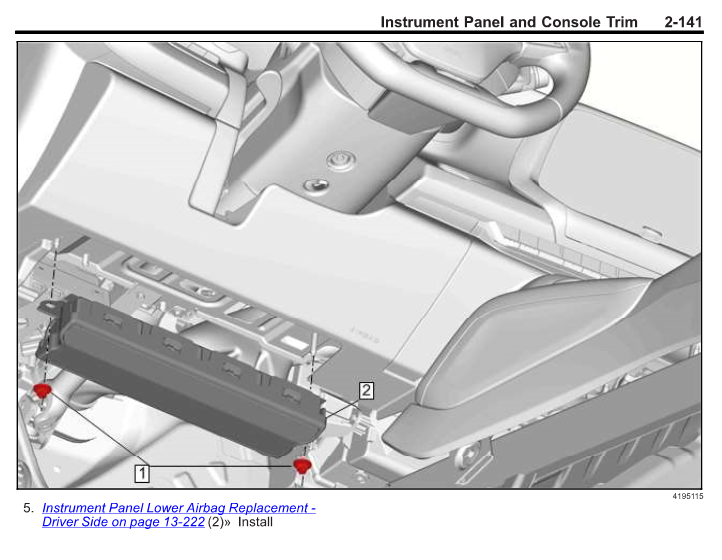 Instrument Panel and Console Trim 2-141

2

1

4195115

5. Instrument Panel Lower Airbag Replacement - Driver Side on page 13-222 (2)» Install